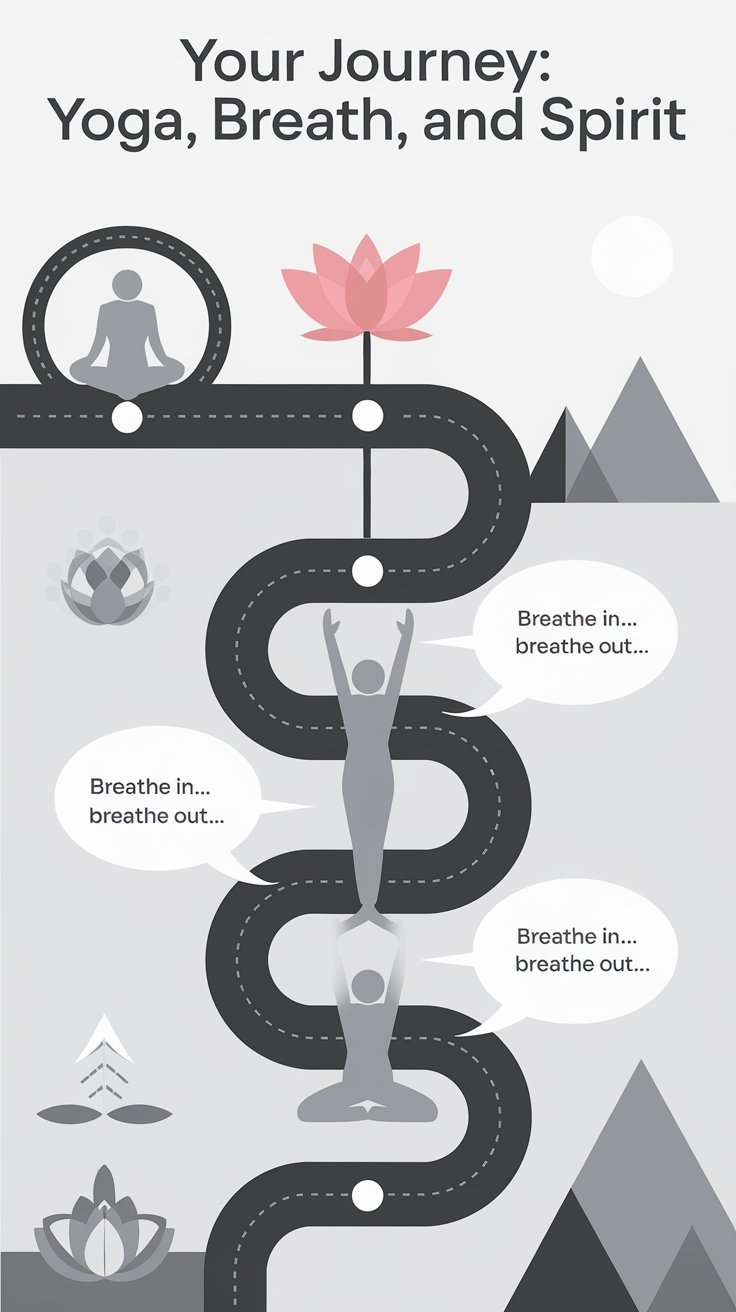 Your Journey:
Yoga, Breath, and Spirit

Breathe in...
breathe out...

Breathe in...
breathe out...

Breathe in...
breathe out...